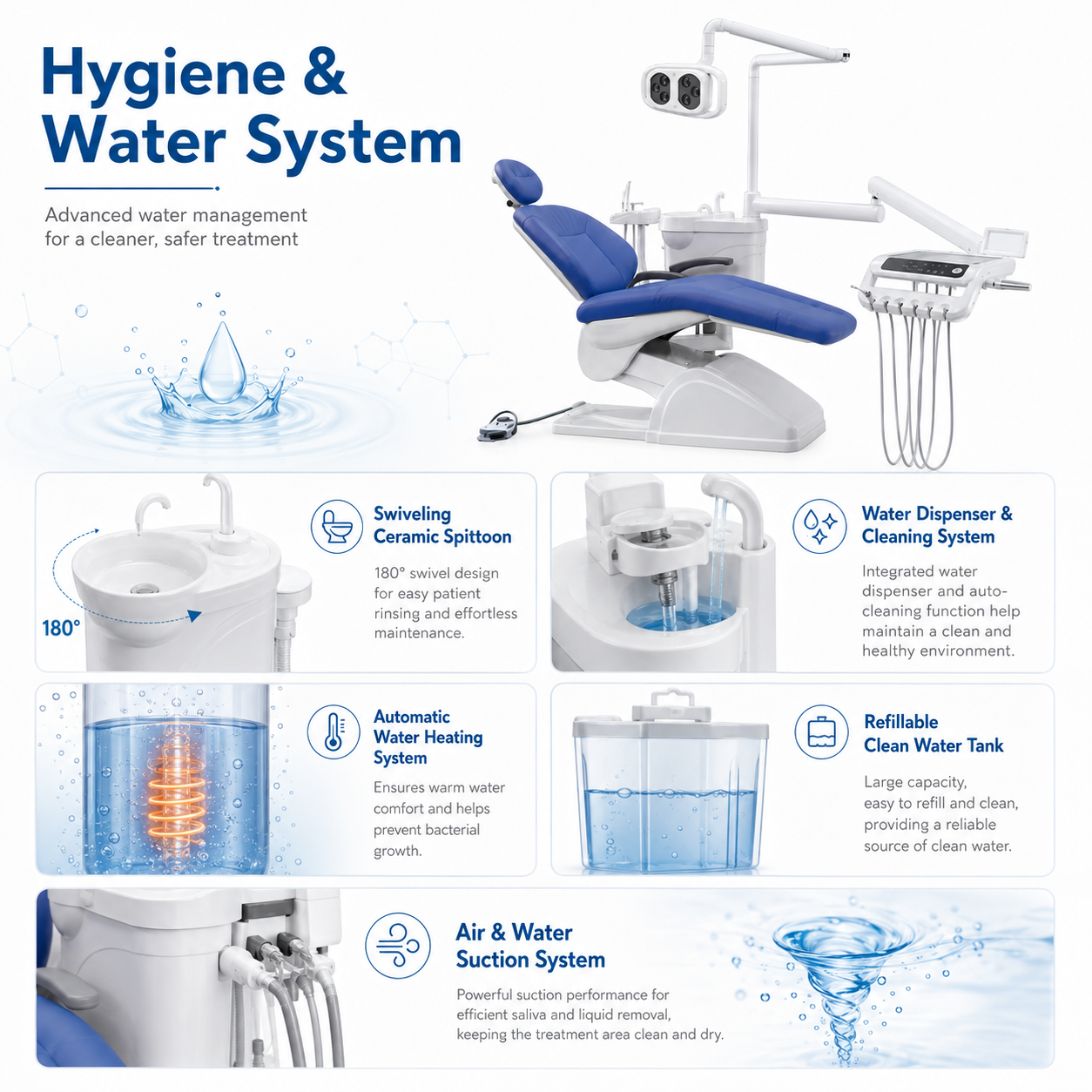 Hygiene & Water System

Advanced water management for a cleaner, safer treatment

180°

Swiveling Ceramic Spittoon

180° swivel design for easy patient rinsing and effortless maintenance.

Water Dispenser & Cleaning System

Integrated water dispenser and auto-cleaning function help maintain a clean and healthy environment.

Automatic Water Heating System

Ensures warm water comfort and helps prevent bacterial growth.

Refillable Clean Water Tank

Large capacity, easy to refill and clean, providing a reliable source of clean water.

Air & Water Suction System

Powerful suction performance for efficient saliva and liquid removal, keeping the treatment area clean and dry.