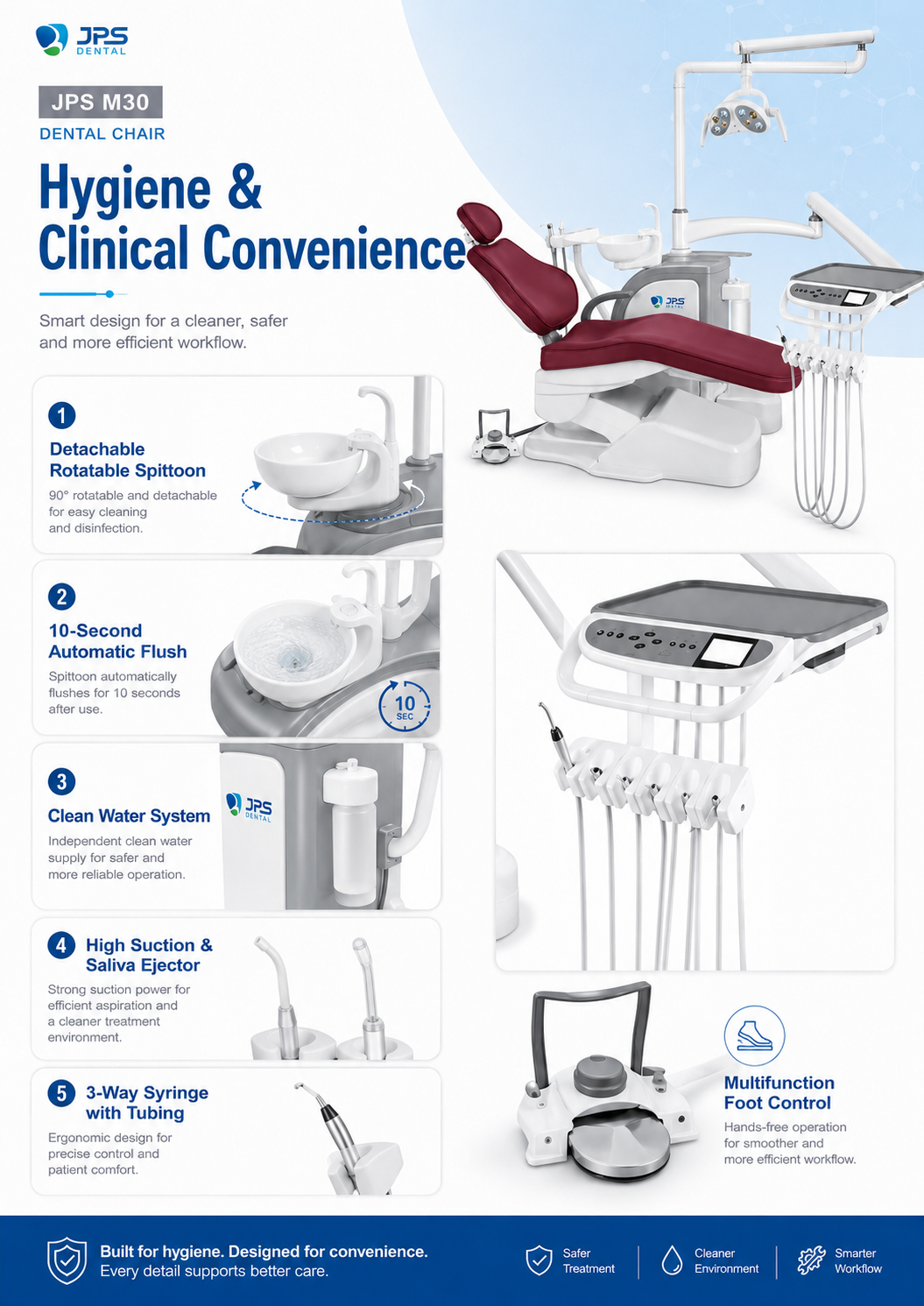 JPS DENTAL

JPS M30

DENTAL CHAIR

Hygiene & Clinical Convenience

Smart design for a cleaner, safer and more efficient workflow.

JPS DENTAL

1

Detachable Rotatable Spittoon

90° rotatable and detachable for easy cleaning and disinfection.

2

10-Second Automatic Flush

Spittoon automatically flushes for 10 seconds after use.

10 SEC

3

Clean Water System

Independent clean water supply for safer and more reliable operation.

JPS DENTAL

4

High Suction & Saliva Ejector

Strong suction power for efficient aspiration and a cleaner treatment environment.

5

3-Way Syringe with Tubing

Ergonomic design for precise control and patient comfort.

Multifunction Foot Control

Hands-free operation for smoother and more efficient workflow.

Built for hygiene. Designed for convenience.
Every detail supports better care.

Safer Treatment

Cleaner Environment

Smarter Workflow