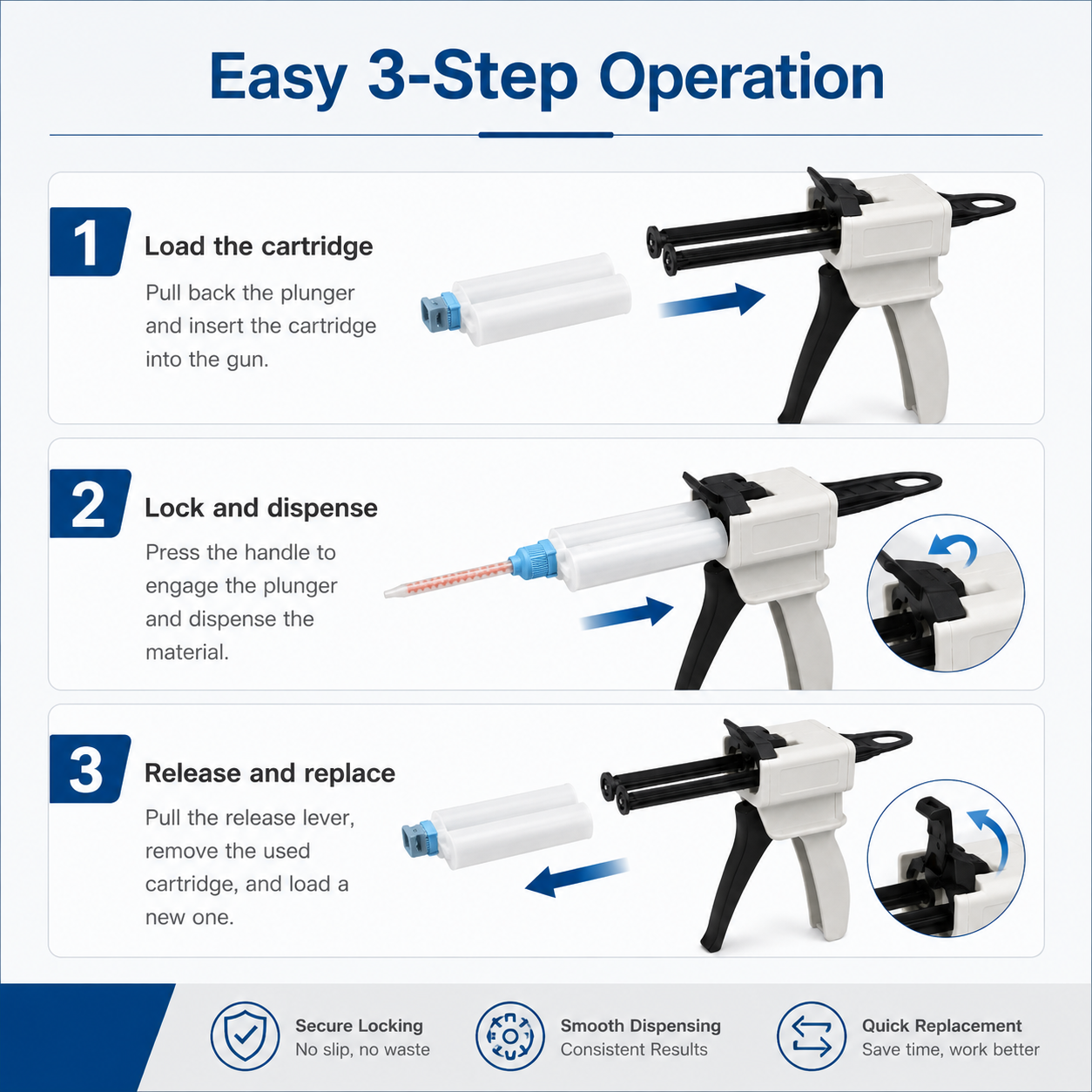 Easy 3-Step Operation

1
Load the cartridge
Pull back the plunger and insert the cartridge into the gun.

2
Lock and dispense
Press the handle to engage the plunger and dispense the material.

3
Release and replace
Pull the release lever, remove the used cartridge, and load a new one.

Secure Locking
No slip, no waste

Smooth Dispensing
Consistent Results

Quick Replacement
Save time, work better