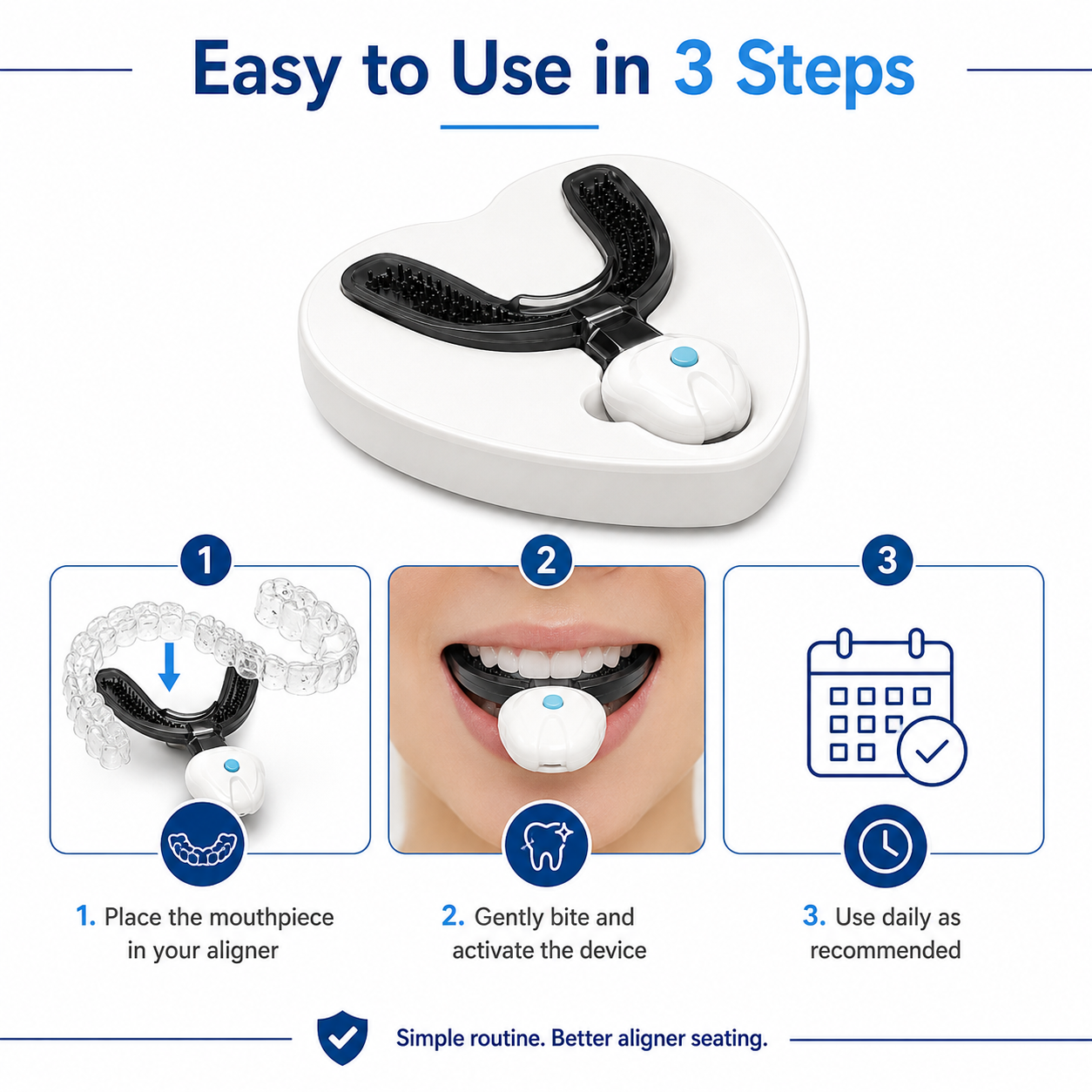 Easy to Use in 3 Steps

1

2

3

1. Place the mouthpiece in your aligner

2. Gently bite and activate the device

3. Use daily as recommended

Simple routine. Better aligner seating.